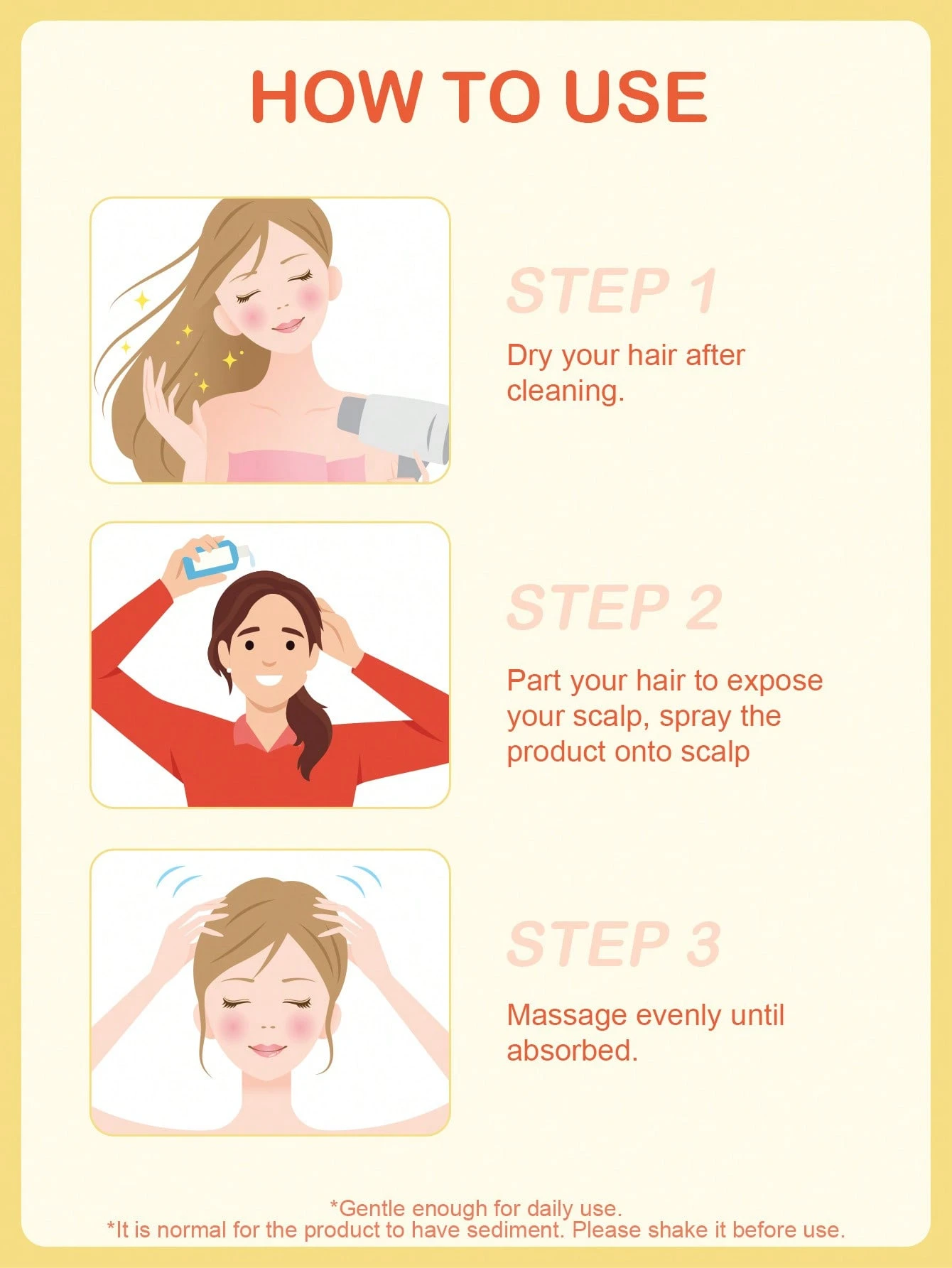 HOW TO USE

STEP 1

Dry your hair after cleaning.

STEP 2

Part your hair to expose your scalp, spray the product onto scalp

STEP 3

Massage evenly until absorbed.

*Gentle enough for daily use.
*It is normal for the product to have sediment. Please shake it before use.